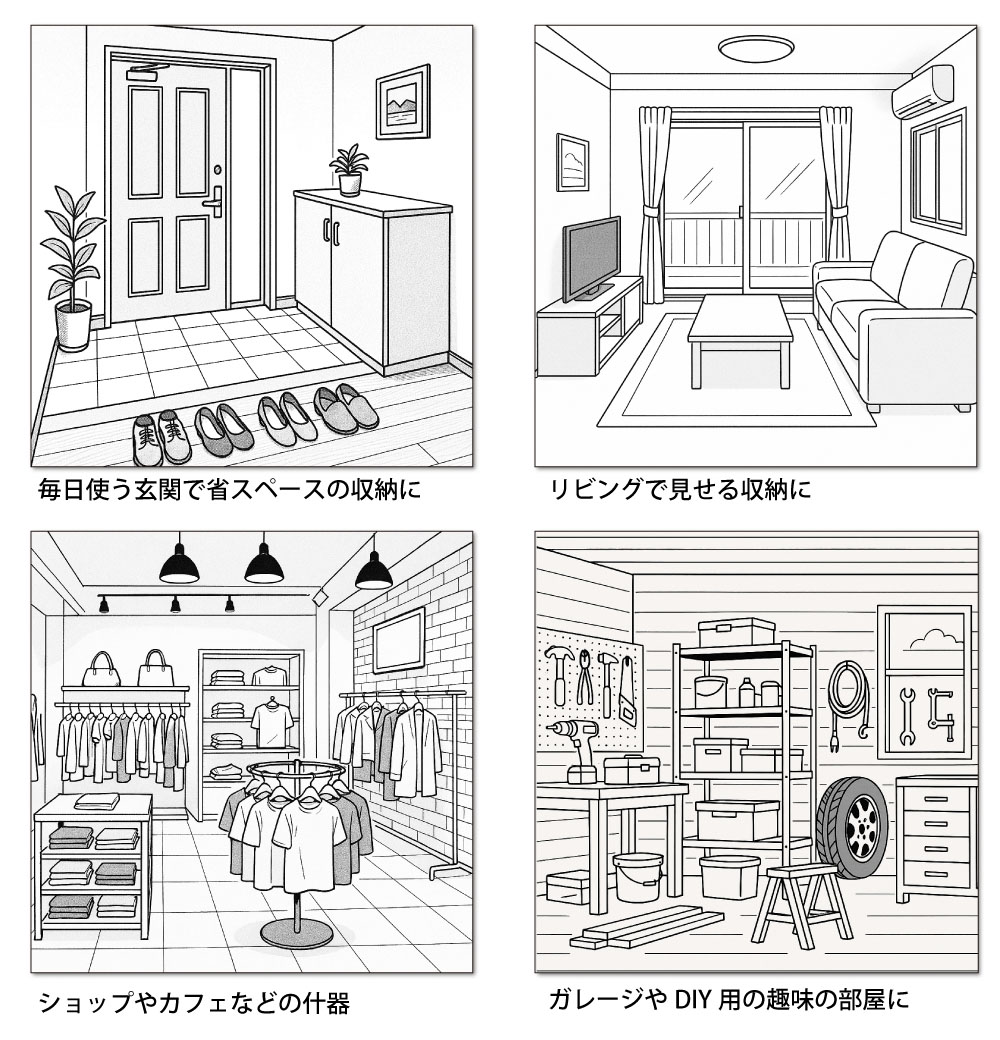 毎日使う玄関で省スペースの収納に

リビングで見せる収納に

ショップやカフェなどの什器

ガレージや DIY 用の趣味の部屋に