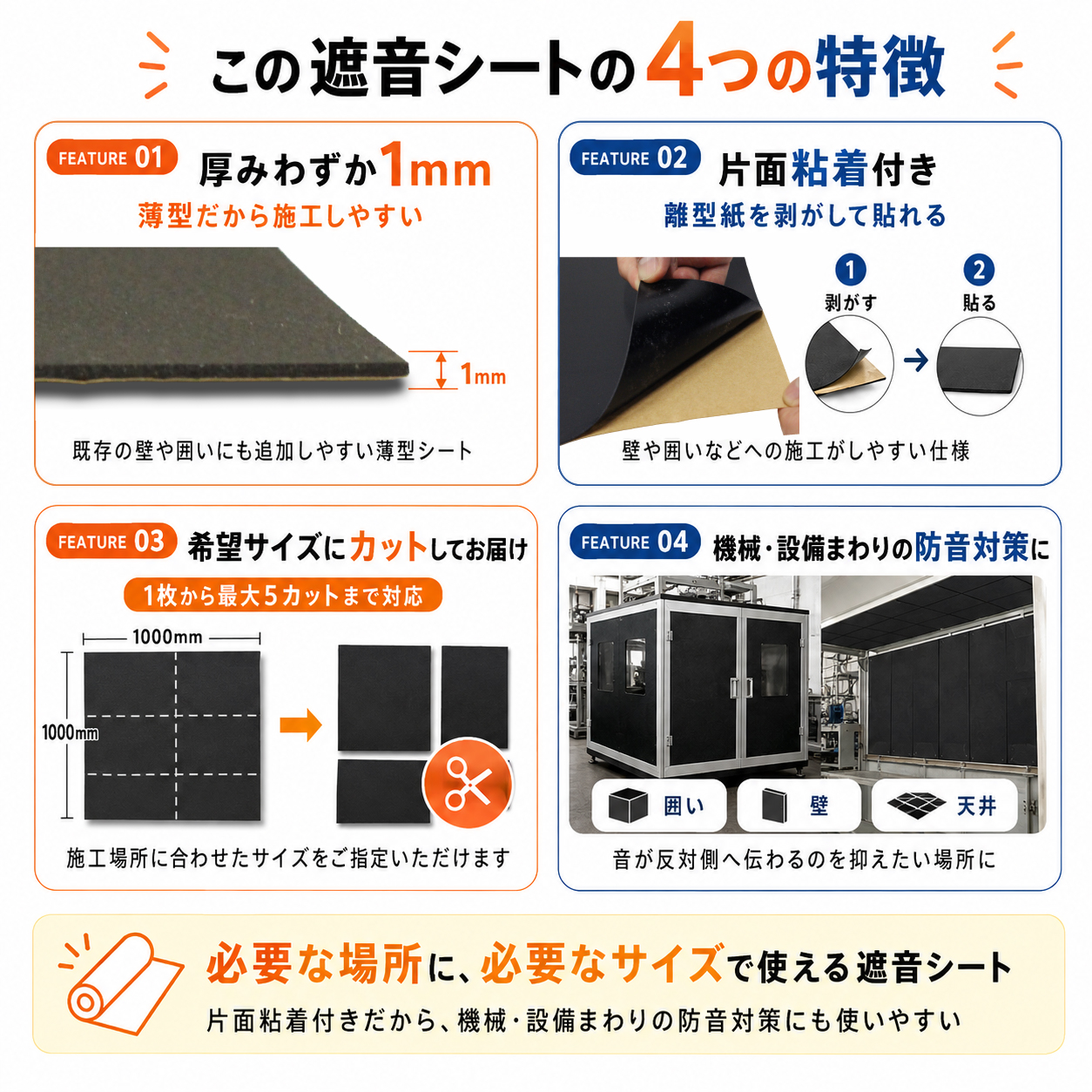 この遮音シートの4つの特徴

FEATURE 01
厚みわずか1mm
薄型だから施工しやすい
1mm
既存の壁や囲いにも追加しやすい薄型シート

FEATURE 02
片面粘着付き
離型紙を剥がして貼れる
1 剥がす
2 貼る
壁や囲いなどへの施工がしやすい仕様

FEATURE 03
希望サイズにカットしてお届け
1枚から最大5カットまで対応
1000mm
1000mm
施工場所に合わせたサイズをご指定いただけます

FEATURE 04
機械・設備まわりの防音対策に
囲い
壁
天井
音が反対側へ伝わるのを抑えたい場所に

必要な場所に、必要なサイズで使える遮音シート
片面粘着付きだから、機械・設備まわりの防音対策にも使いやすい