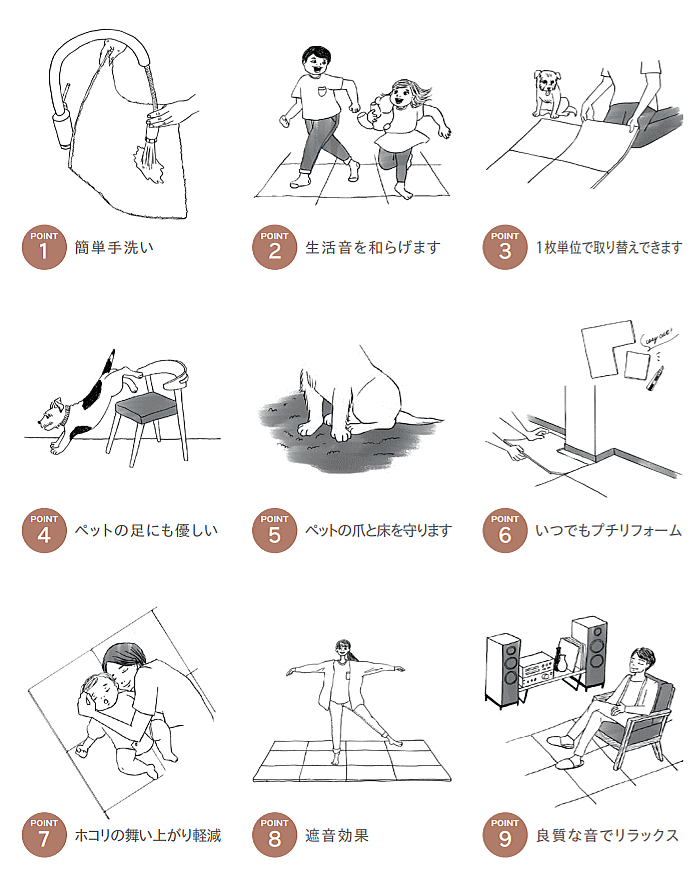 POINT 1 簡単手洗い

POINT 2 生活音を和らげます

POINT 3 1枚単位で取り替えできます

POINT 4 ペットの足にも優しい

POINT 5 ペットの爪と床を守ります

POINT 6 いつでもプチリフォーム

POINT 7 ホコリの舞い上がり軽減

POINT 8 遮音効果

POINT 9 良質な音でリラックス