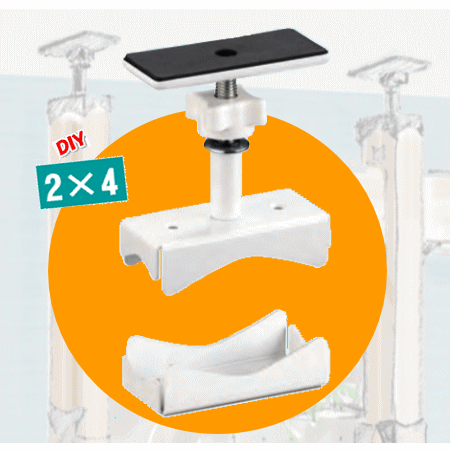 DIY
2×4