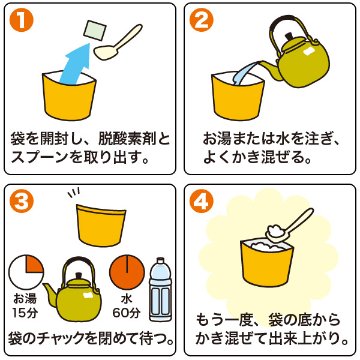 1
袋を開封し、脱酸素剤とスプーンを取り出す。

2
お湯または水を注ぎ、よくかき混ぜる。

3
お湯
15分

水
60分

袋のチャックを閉めて待つ。

4
もう一度、袋の底からかき混ぜて出来上がり。