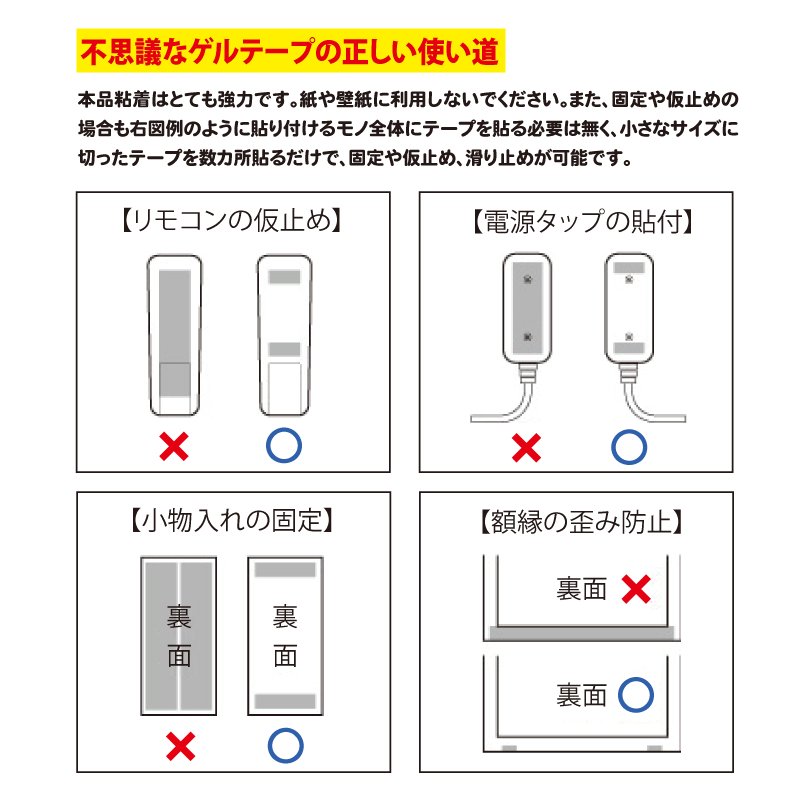 不思議なゲルテープの正しい使い道

本品粘着はとても強力です。紙や壁紙に利用しないでください。また、固定や仮止めの場合も右図例のように貼り付けるモノ全体にテープを貼る必要は無く、小さなサイズに切ったテープを数カ所貼るだけで、固定や仮止め、滑り止めが可能です。

【リモコンの仮止め】

×　○

【電源タップの貼付】

×　○

【小物入れの固定】

裏面　裏面

×　○

【額縁の歪み防止】

裏面 ×

裏面 ○