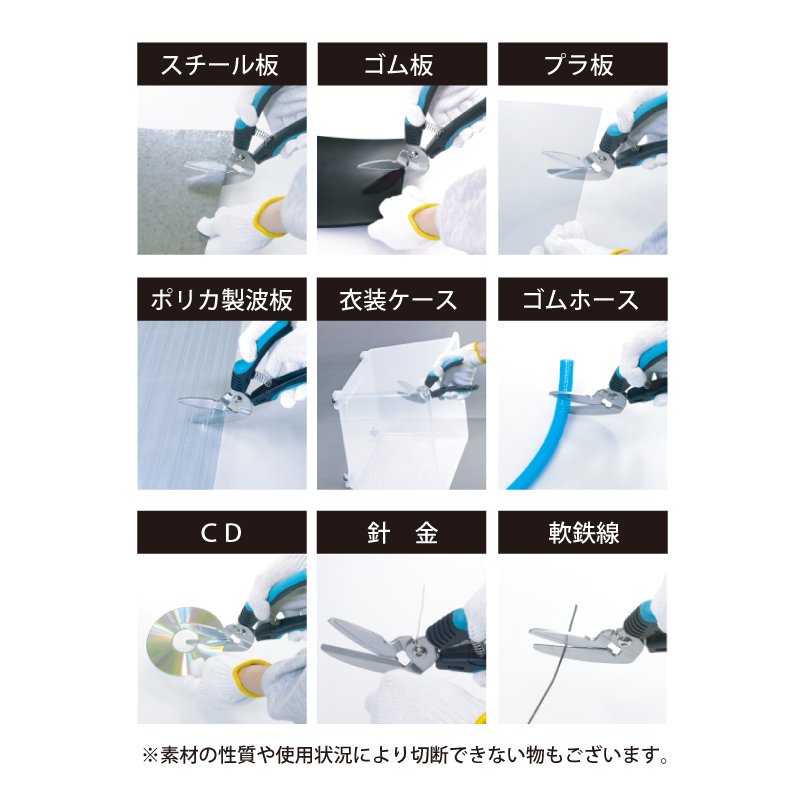 スチール板

ゴム板

プラ板

ポリカ製波板

衣装ケース

ゴムホース

CD

針　金

軟鉄線

※素材の性質や使用状況により切断できない物もございます。