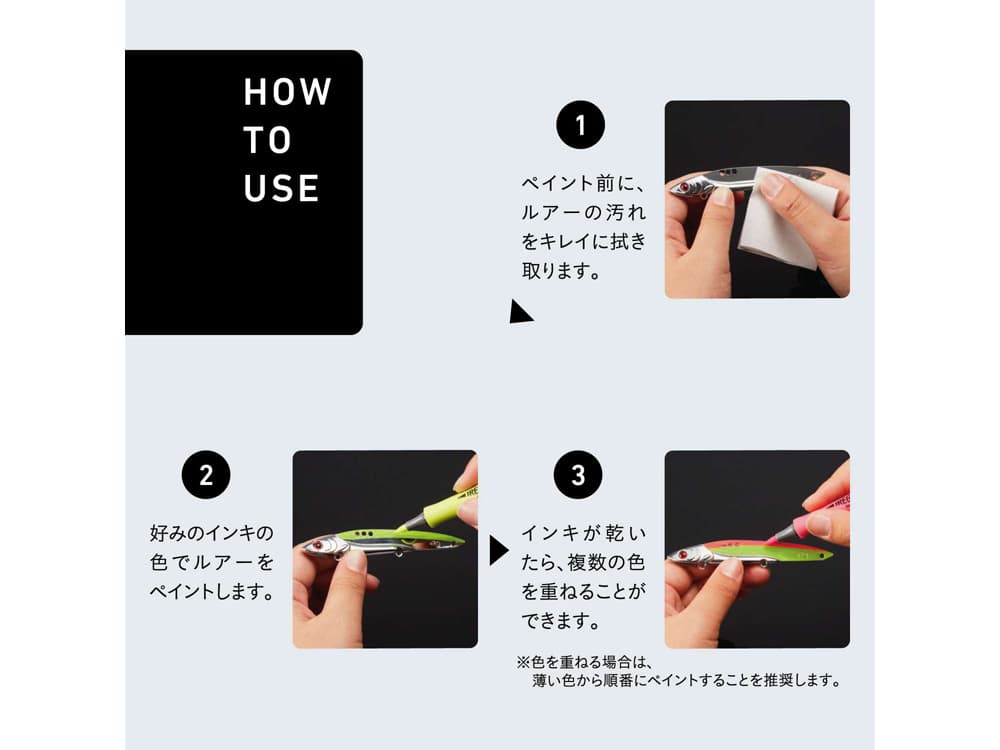 HOW
TO
USE

1

ペイント前に、ルアーの汚れをキレイに拭き取ります。

2

好みのインキの色でルアーをペイントします。

3

インキが乾いたら、複数の色を重ねることができます。

※色を重ねる場合は、薄い色から順番にペイントすることを推奨します。