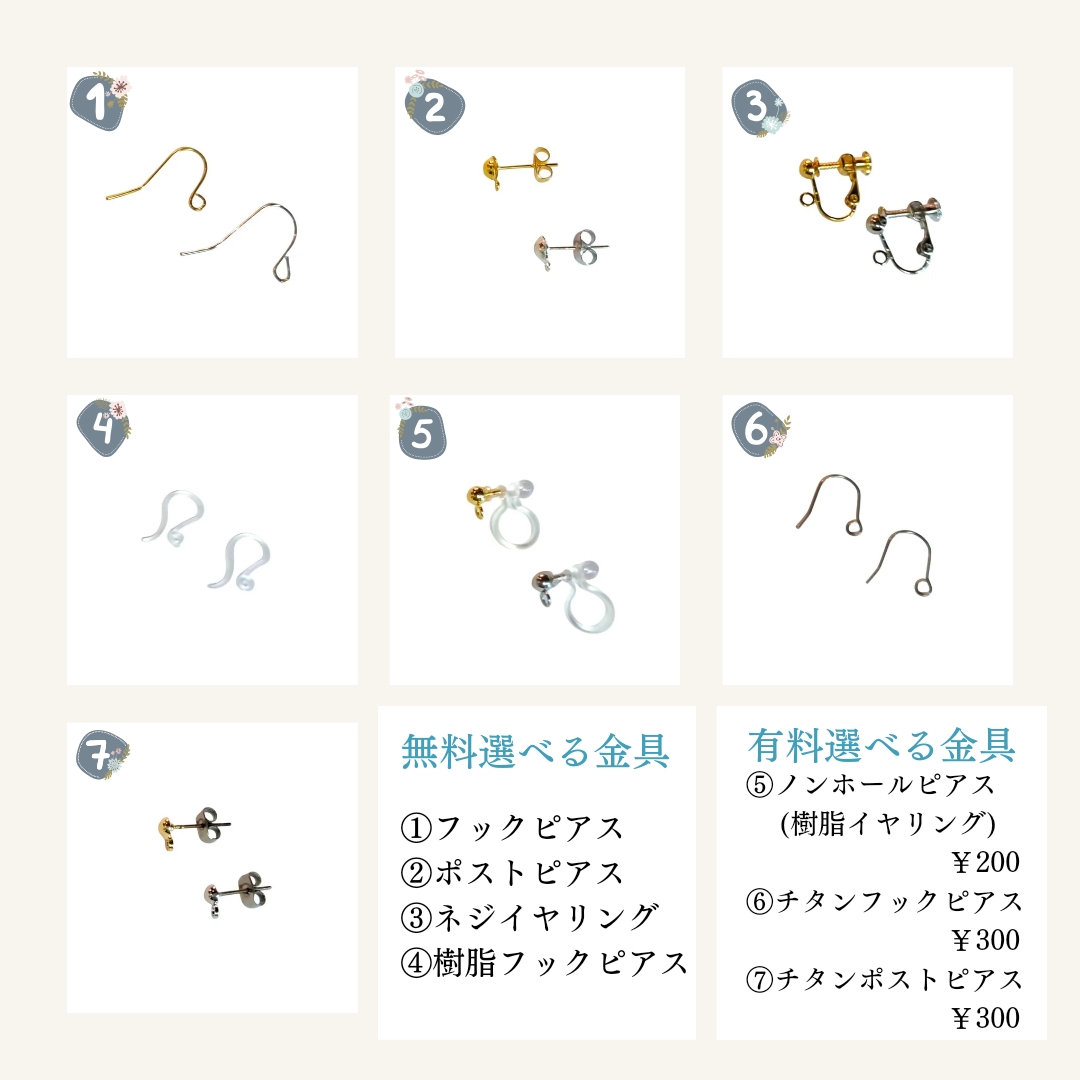 1

2

3

4

5

6

7

無料選べる金具

①フックピアス
②ポストピアス
③ネジイヤリング
④樹脂フックピアス

有料選べる金具
⑤ノンホールピアス
(樹脂イヤリング)
￥200
⑥チタンフックピアス
￥300
⑦チタンポストピアス
￥300